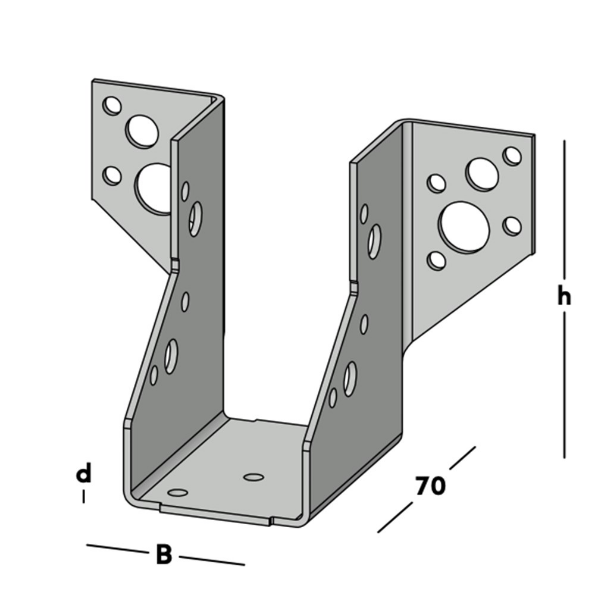 h
d
70
B